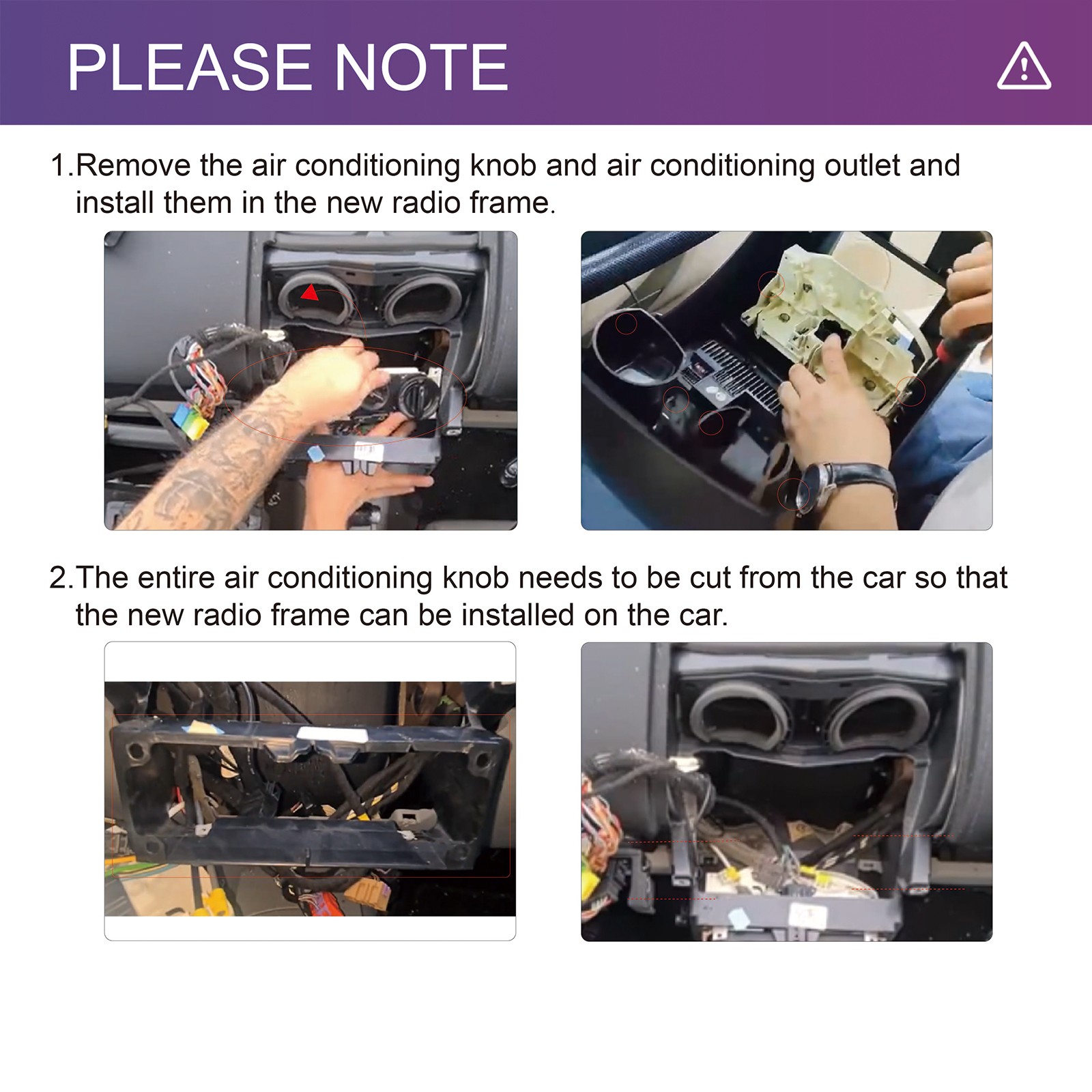 PLEASE NOTE

1.Remove the air conditioning knob and air conditioning outlet and install them in the new radio frame.

2.The entire air conditioning knob needs to be cut from the car so that the new radio frame can be installed on the car.