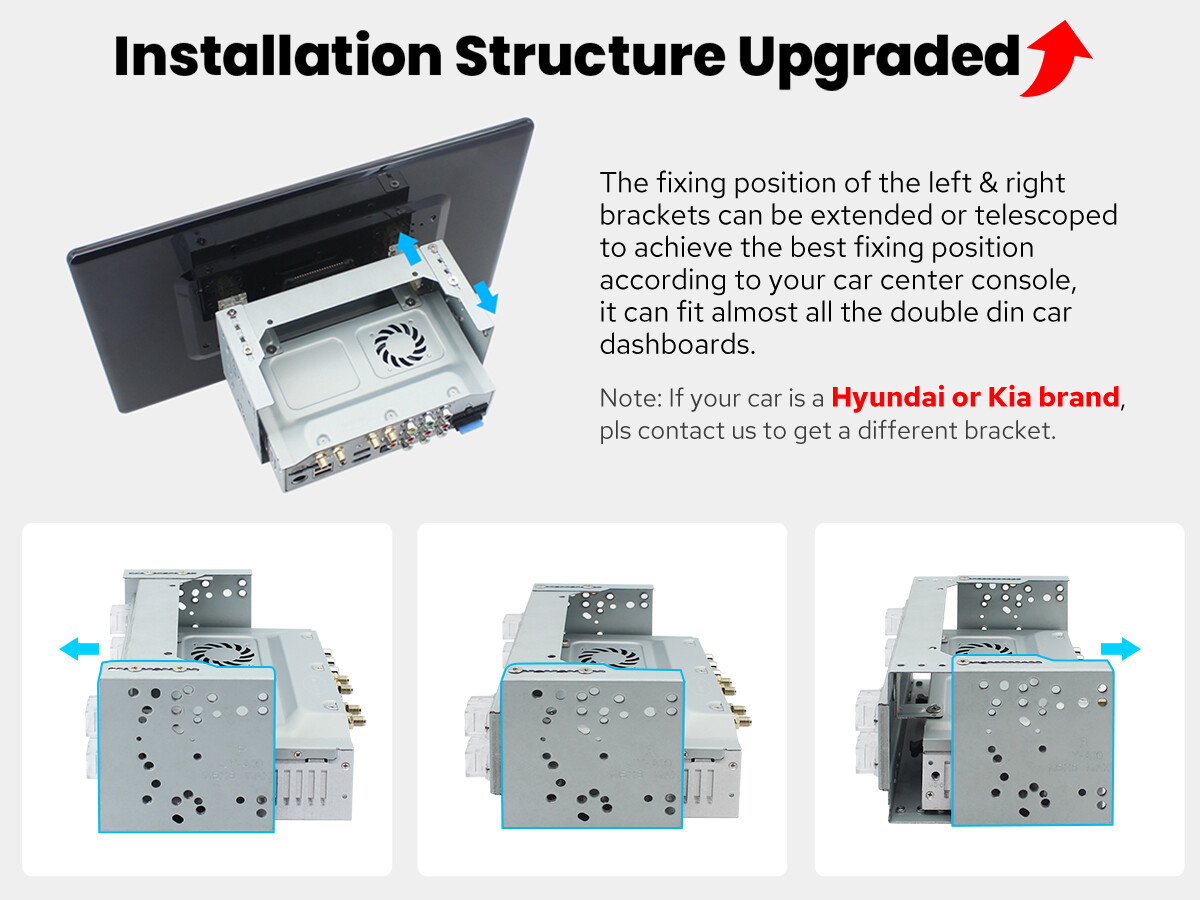 Installation Structure Upgraded

The fixing position of the left & right brackets can be extended or telescoped to achieve the best fixing position according to your car center console, it can fit almost all the double din car dashboards.

Note: If your car is a Hyundai or Kia brand, pls contact us to get a different bracket.