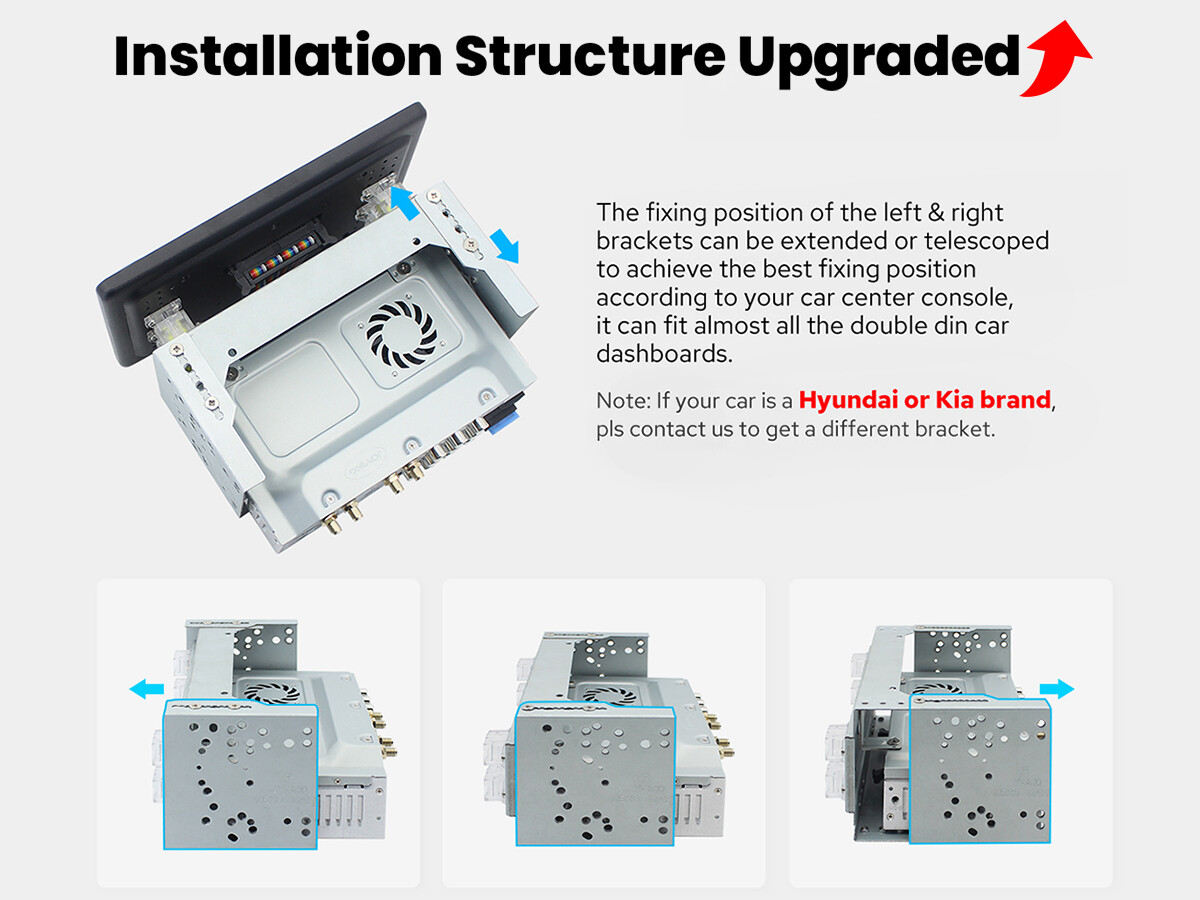 Installation Structure Upgraded

The fixing position of the left & right brackets can be extended or telescoped to achieve the best fixing position according to your car center console, it can fit almost all the double din car dashboards.

Note: If your car is a Hyundai or Kia brand, pls contact us to get a different bracket.