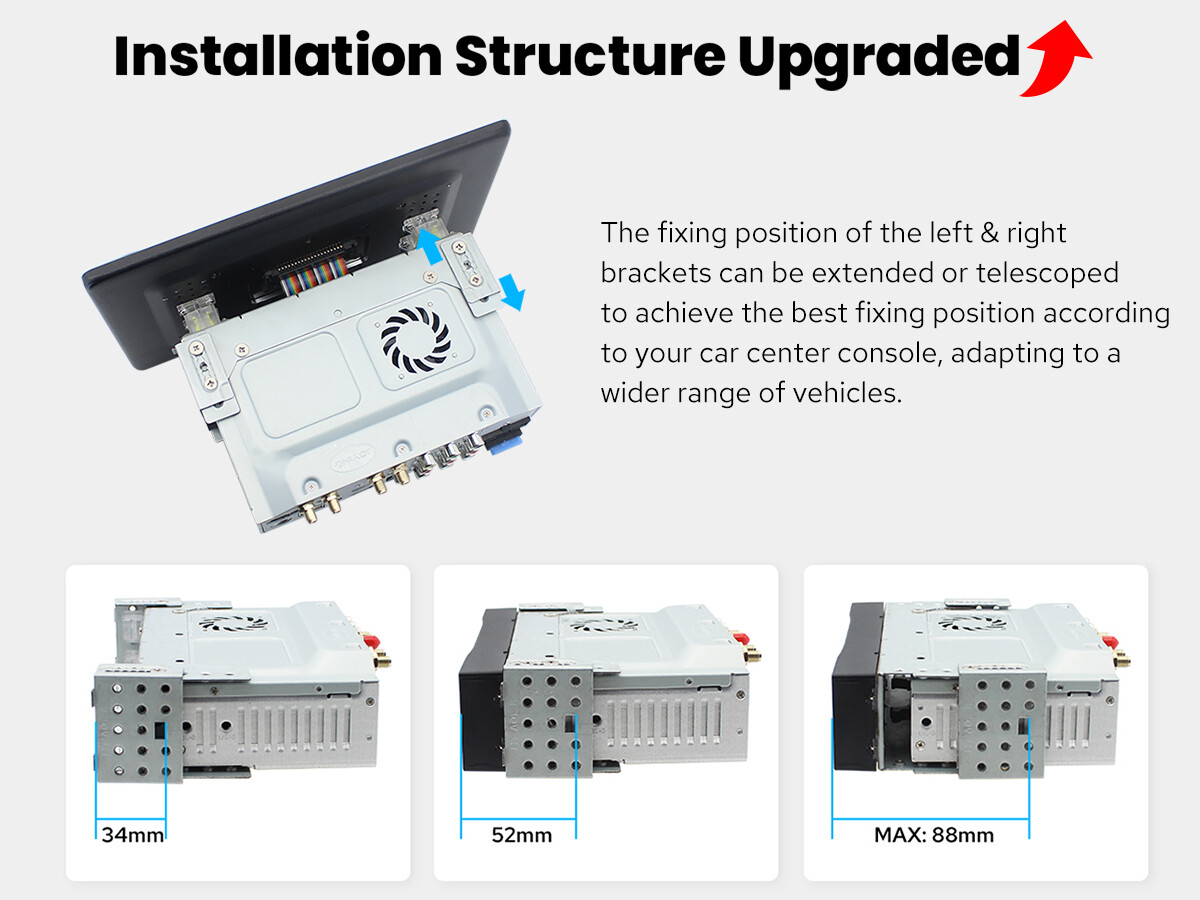 Installation Structure Upgraded

The fixing position of the left & right brackets can be extended or telescoped to achieve the best fixing position according to your car center console, adapting to a wider range of vehicles.

34mm

52mm

MAX: 88mm