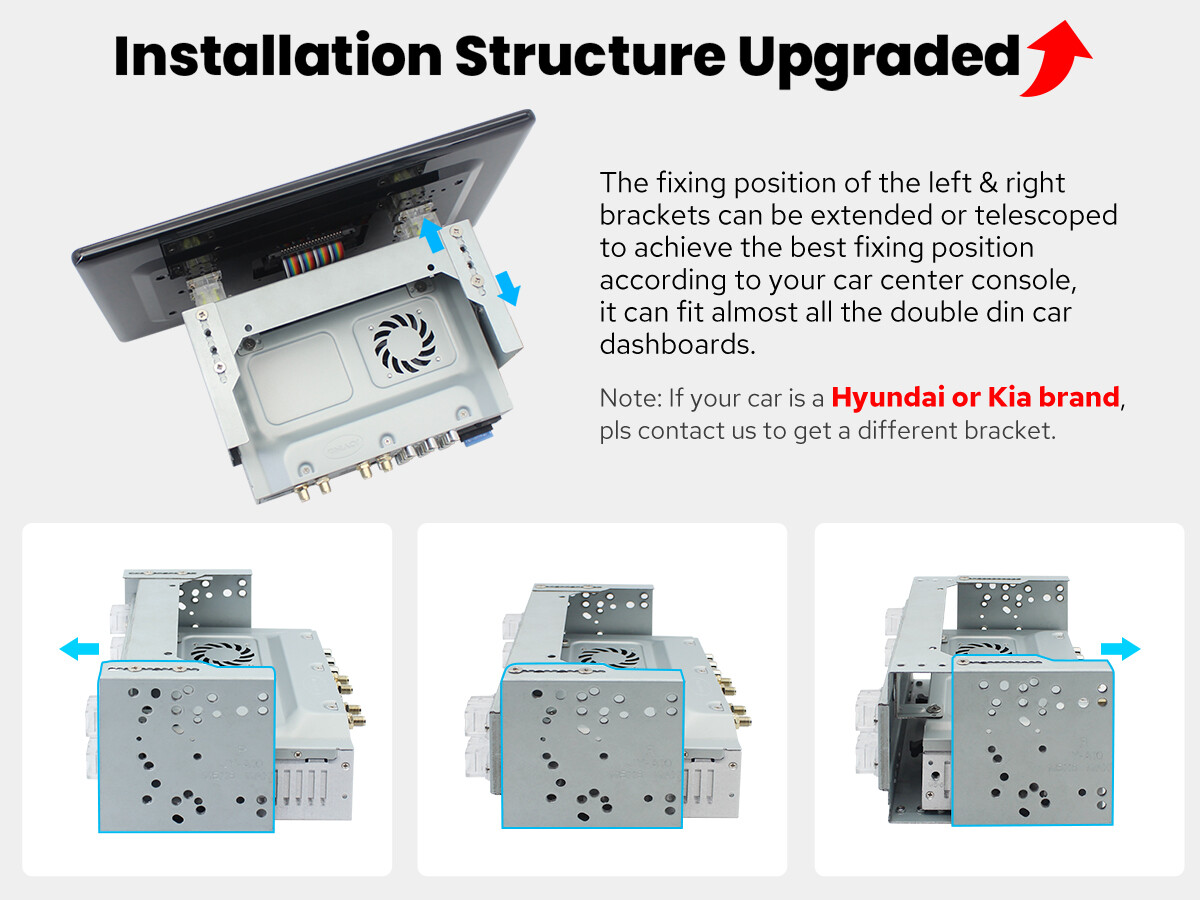 Installation Structure Upgraded

The fixing position of the left & right brackets can be extended or telescoped to achieve the best fixing position according to your car center console, it can fit almost all the double din car dashboards.

Note: If your car is a Hyundai or Kia brand, pls contact us to get a different bracket.