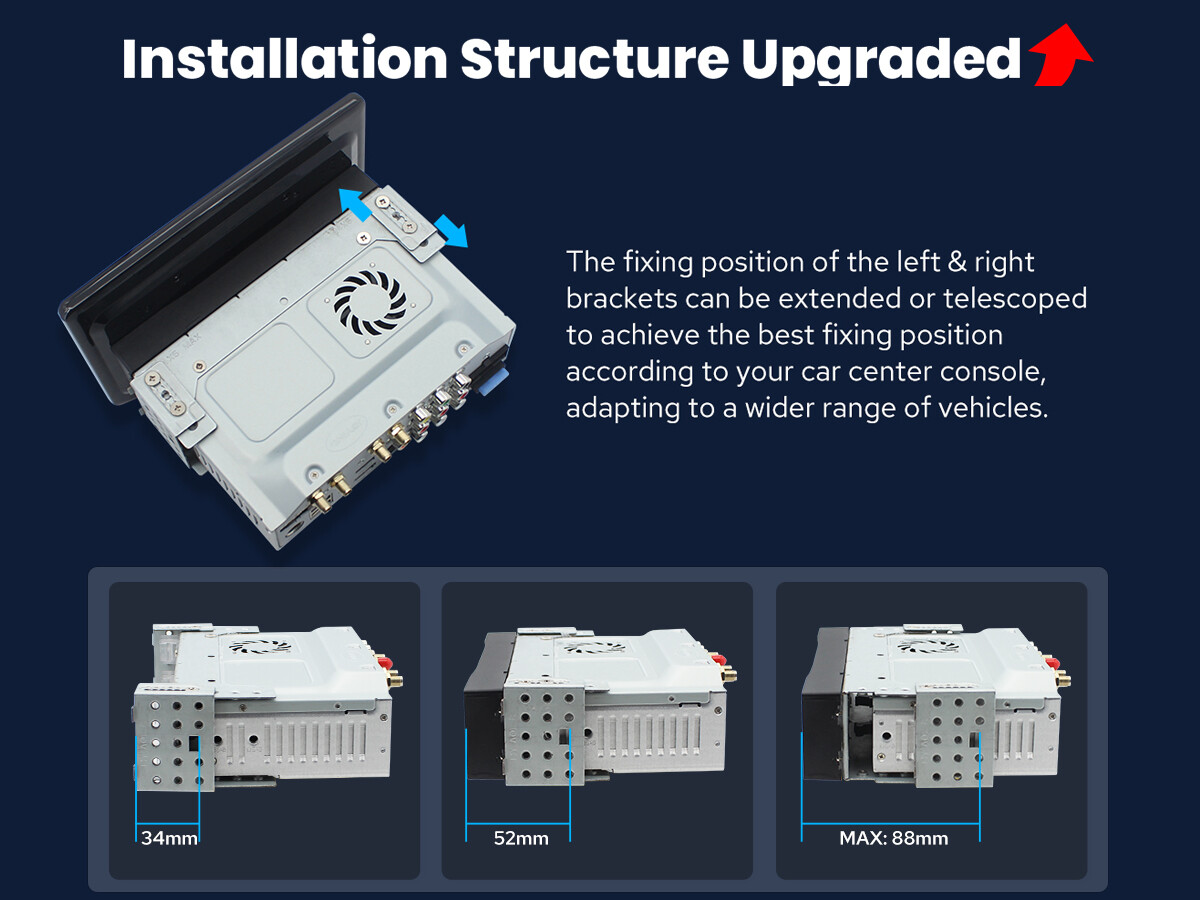 Installation Structure Upgraded

The fixing position of the left & right brackets can be extended or telescoped to achieve the best fixing position according to your car center console, adapting to a wider range of vehicles.

34mm

52mm

MAX: 88mm