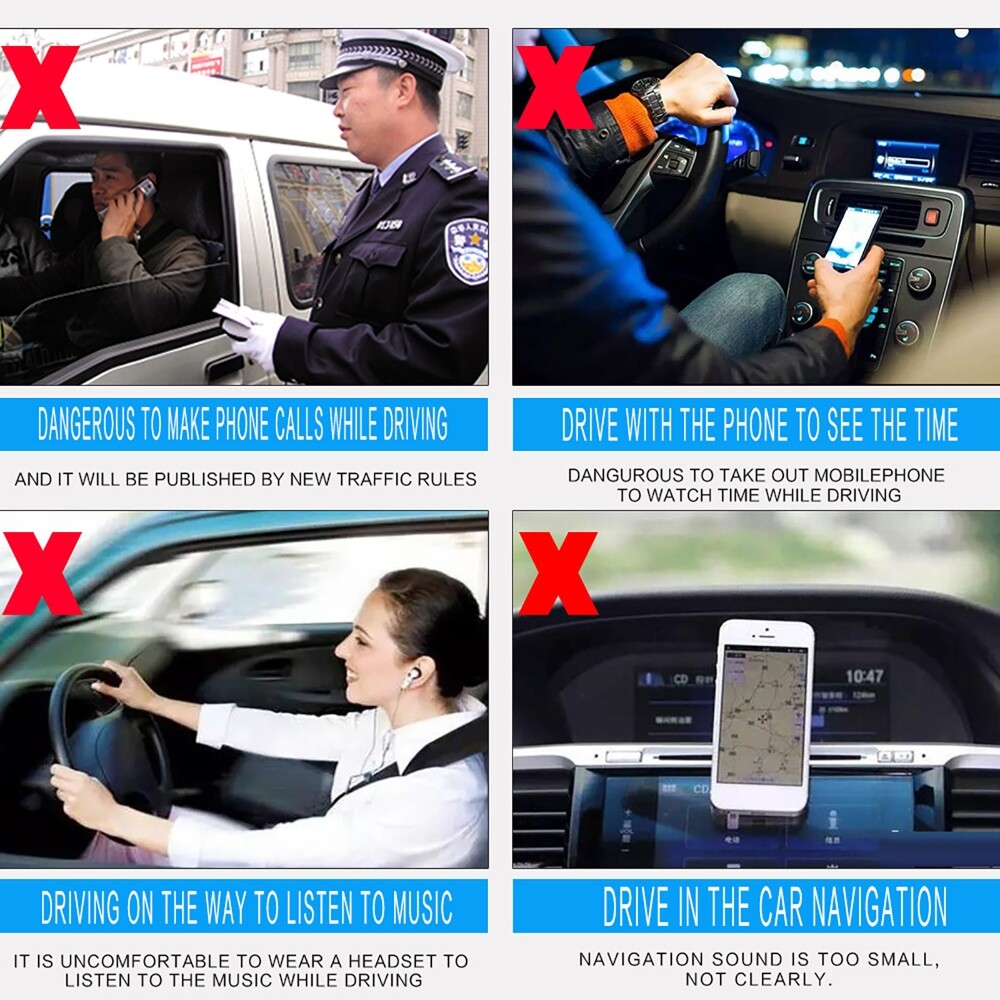 X

DANGEROUS TO MAKE PHONE CALLS WHILE DRIVING

AND IT WILL BE PUBLISHED BY NEW TRAFFIC RULES

X

DRIVE WITH THE PHONE TO SEE THE TIME

DANGUROUS TO TAKE OUT MOBILEPHONE TO WATCH TIME WHILE DRIVING

X

DRIVING ON THE WAY TO LISTEN TO MUSIC

IT IS UNCOMFORTABLE TO WEAR A HEADSET TO LISTEN TO THE MUSIC WHILE DRIVING

X

CD 10:47

DRIVE IN THE CAR NAVIGATION

NAVIGATION SOUND IS TOO SMALL, NOT CLEARLY.