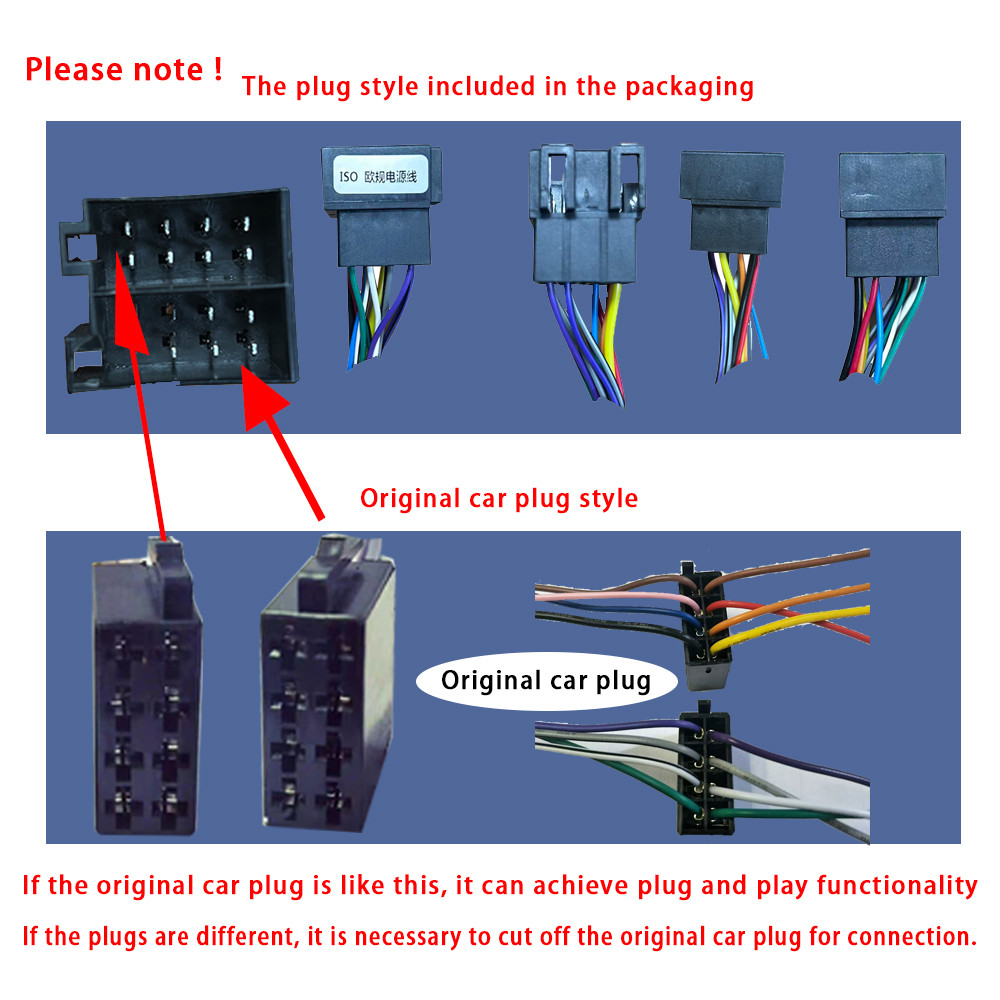 Please note ! The plug style included in the packaging

ISO 欧规电源线

Original car plug style

Original car plug

If the original car plug is like this, it can achieve plug and play functionality

If the plugs are different, it is necessary to cut off the original car plug for connection.